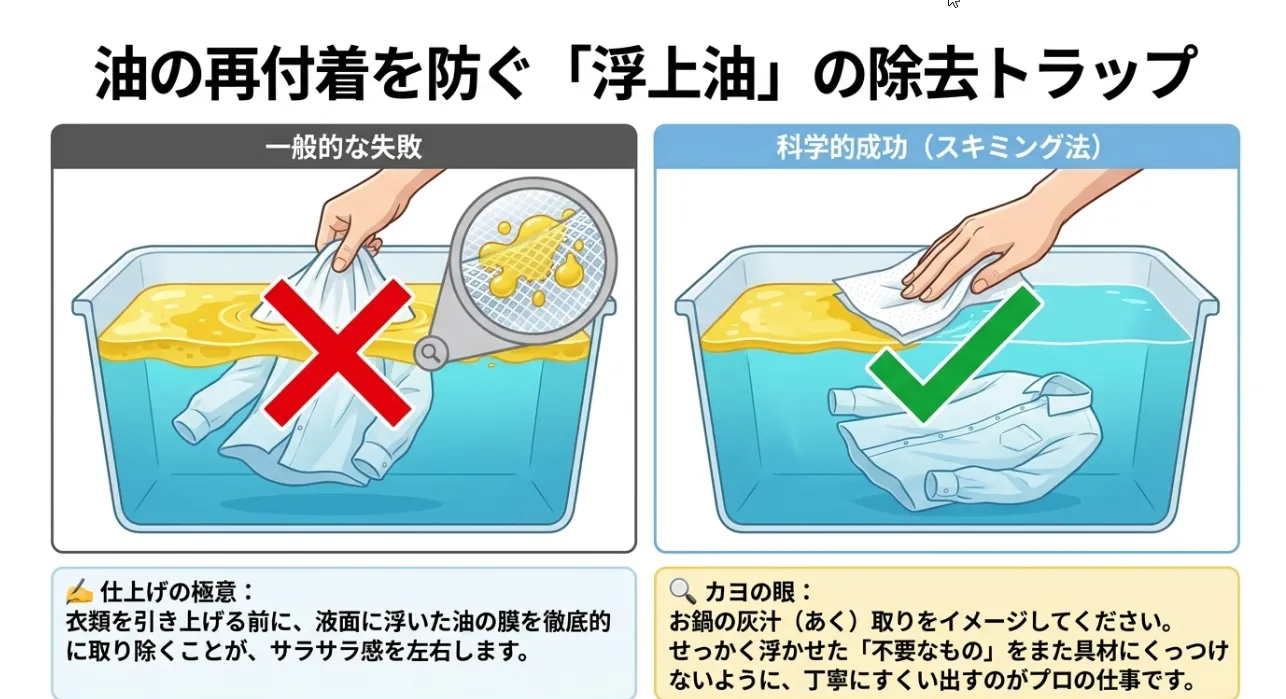 油の再付着を防ぐ「浮上油」の除去トラップ

一般的な失敗

科学的成功（スキミング法）

✍ 仕上げの極意：
衣類を引き上げる前に、液面に浮いた油の膜を徹底的に取り除くことが、サラサラ感を左右します。

🔍 カヨの眼：
お鍋の灰汁（あく）取りをイメージしてください。
せっかく浮かせた「不要なもの」をまた具材にくっつけないように、丁寧にすくい出すのがプロの仕事です。