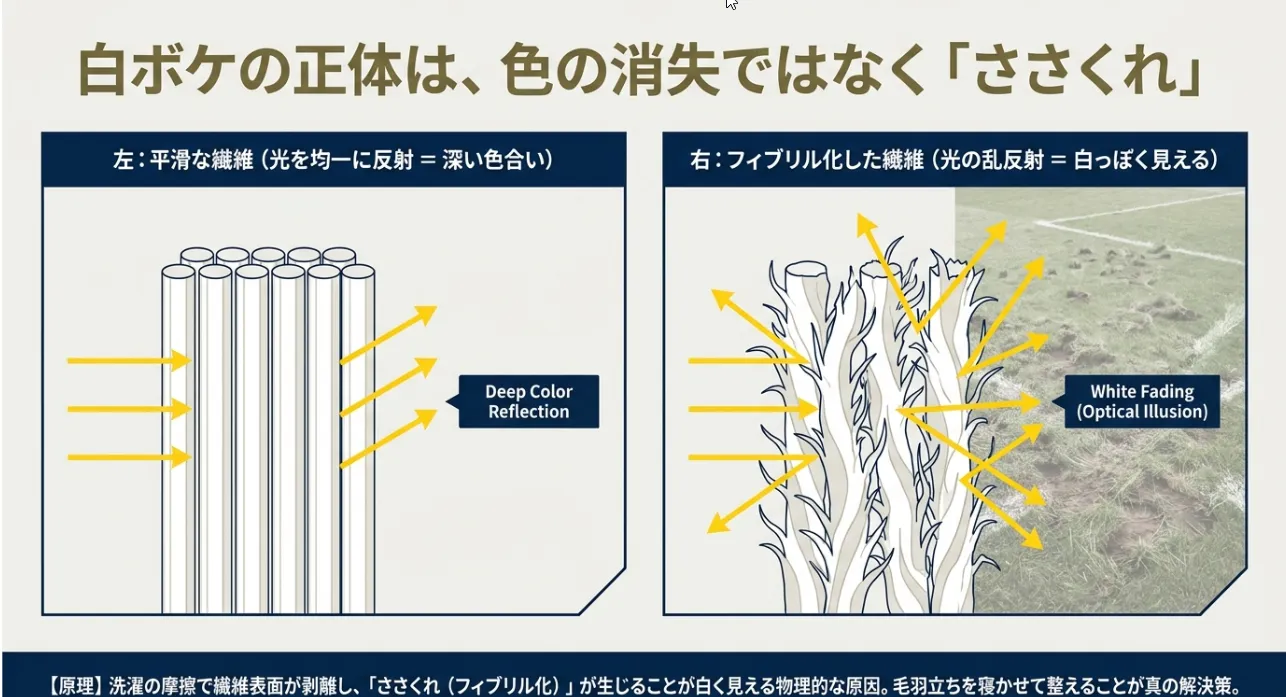 白ボケの正体は、色の消失ではなく「ささくれ」

左：平滑な繊維（光を均一に反射 = 深い色合い）

Deep Color Reflection

右：フィブリル化した繊維（光の乱反射 = 白っぽく見える）

White Fading (Optical Illusion)

【原理】洗濯の摩擦で繊維表面が剥離し、「ささくれ（フィブリル化）」が生じることが白く見える物理的な原因。毛羽立ちを寝かせて整えることが真の解決策。