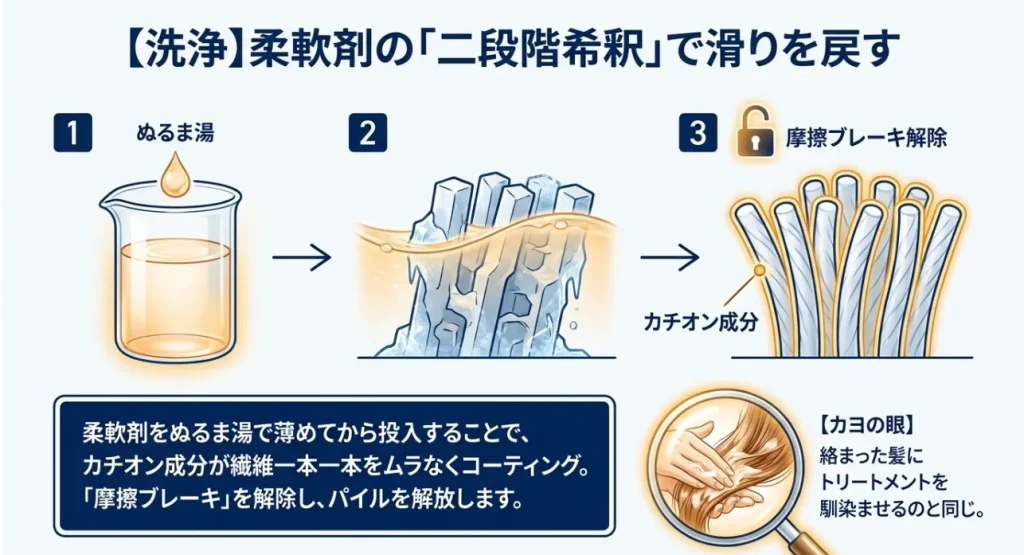 【洗浄】柔軟剤の「二段階希釈」で滑りを戻す

1 ぬるま湯

2

3 摩擦ブレーキ解除

カチオン成分

柔軟剤をぬるま湯で薄めてから投入することで、カチオン成分が繊維一本一本をムラなくコーティング。「摩擦ブレーキ」を解除し、パイルを解放します。

【カヨの眼】
絡まった髪にトリートメントを馴染ませるのと同じ。