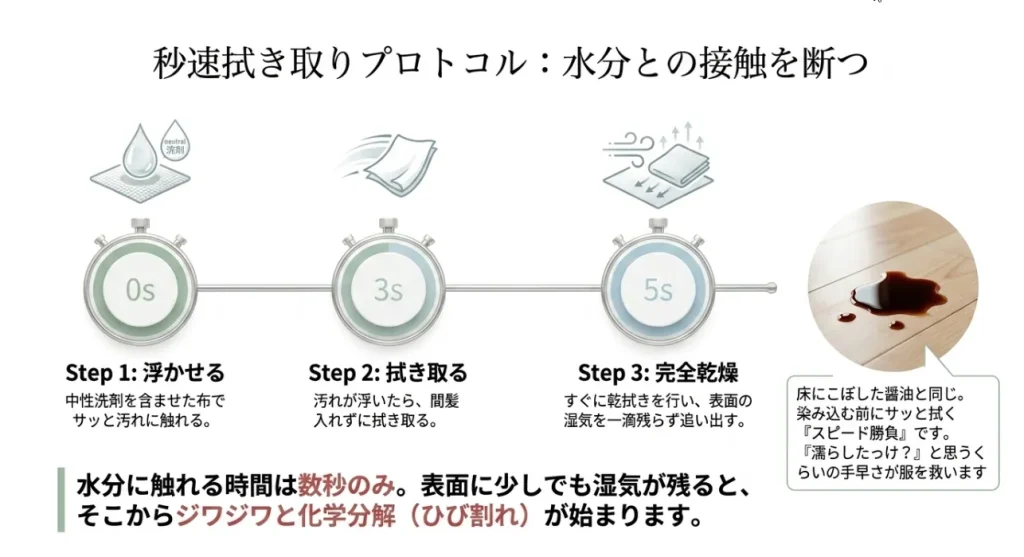 秒速拭き取りプロトコル：水分との接触を断つ

neutral
洗剤

0s

3s

5s

Step 1: 浮かせる
中性洗剤を含ませた布でサッと汚れに触れる。

Step 2: 拭き取る
汚れが浮いたら、間髪入れずに拭き取る。

Step 3: 完全乾燥
すぐに乾拭きを行い、表面の湿気を一滴残らず追い出す。

床にこぼした醤油と同じ。染み込む前にサッと拭く『スピード勝負』です。『濡らしたっけ？』と思うくらいの手早さが服を救います

水分に触れる時間は数秒のみ。表面に少しでも湿気が残ると、そこからジワジワと化学分解（ひび割れ）が始まります。