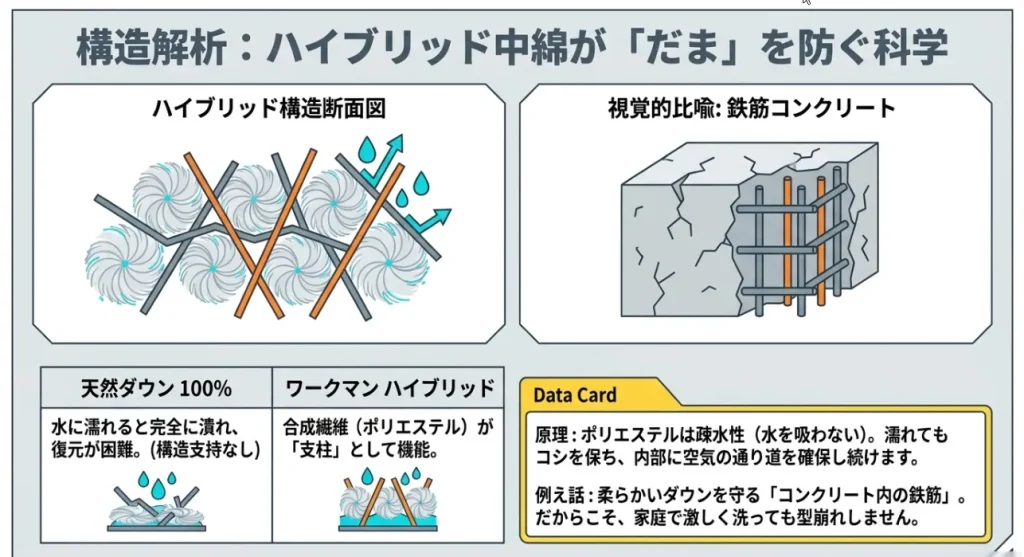 構造解析：ハイブリッド中綿が「だま」を防ぐ科学

ハイブリッド構造断面図

視覚的比喩: 鉄筋コンクリート

| 天然ダウン 100% | ワークマン ハイブリッド |
|---|---|
| 水に濡れると完全に潰れ、復元が困難。(構造支持なし) | 合成繊維（ポリエステル）が「支柱」として機能。 |

Data Card

原理：ポリエステルは疎水性（水を吸わない）。濡れてもコシを保ち、内部に空気の通り道を確保し続けます。

例え話：柔らかいダウンを守る「コンクリート内の鉄筋」。だからこそ、家庭で激しく洗っても型崩れしません。