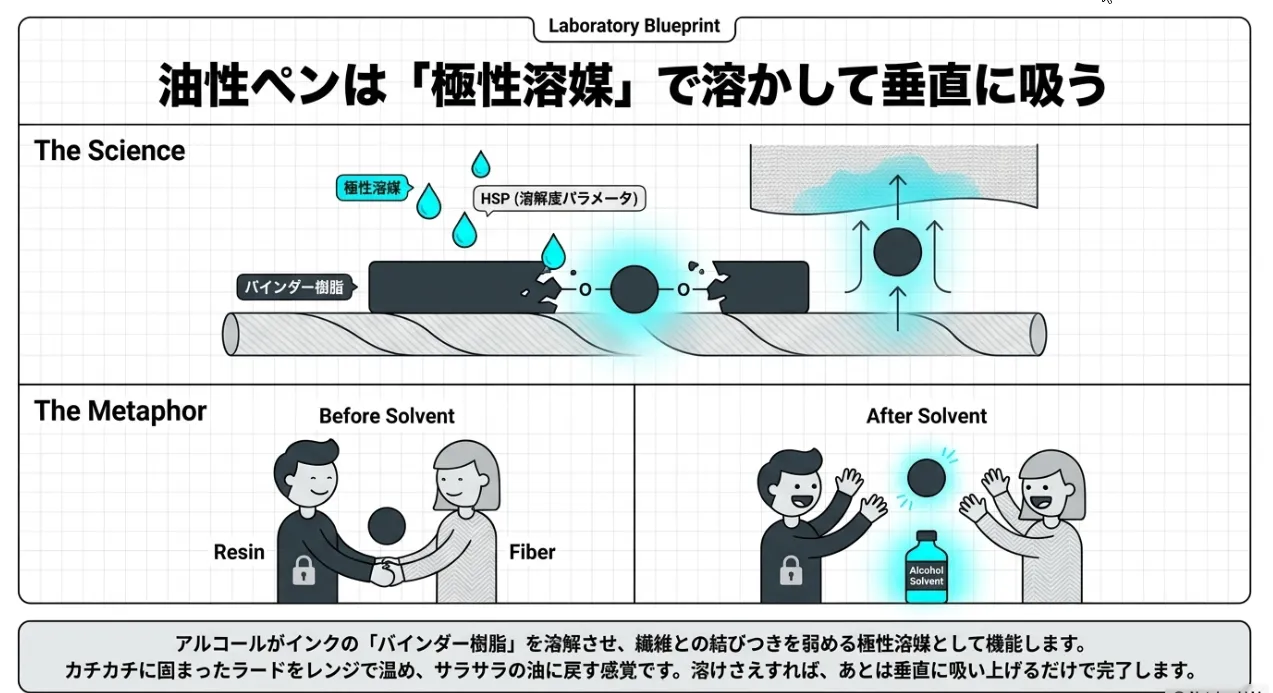 Laboratory Blueprint

油性ペンは「極性溶媒」で溶かして垂直に吸う

The Science

極性溶媒

HSP (溶解度パラメータ)

バインダー樹脂

O

O

The Metaphor

Before Solvent

Resin

Fiber

After Solvent

Alcohol Solvent

アルコールがインクの「バインダー樹脂」を溶解させ、繊維との結びつきを弱める極性溶媒として機能します。
カチカチに固まったラードをレンジで温め、サラサラの油に戻す感覚です。溶けさえすれば、あとは垂直に吸い上げるだけで完了します。