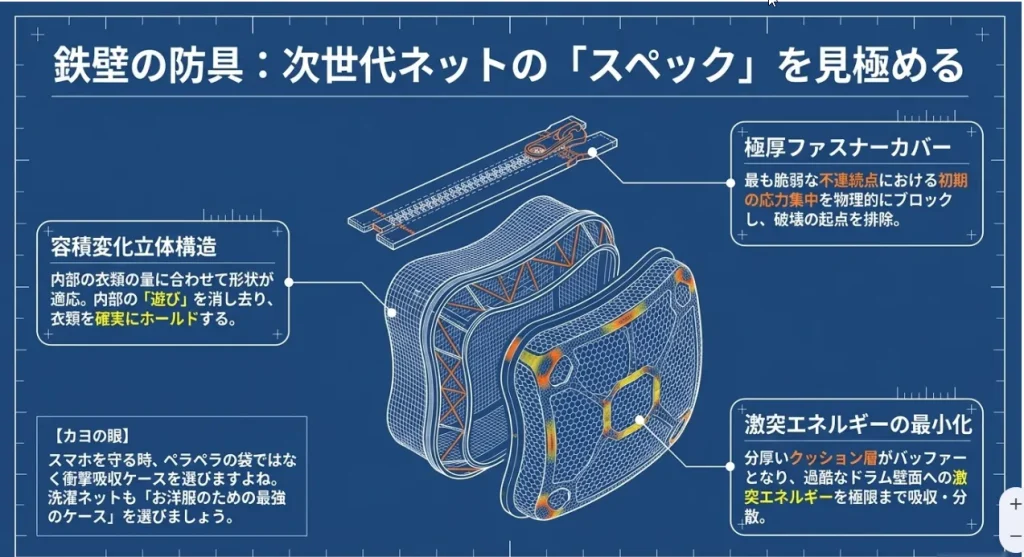 鉄壁の防具：次世代ネットの「スペック」を見極める

極厚ファスナーカバー

最も脆弱な不連続点における初期の応力集中を物理的にブロックし、破壊の起点を排除。

容積変化立体構造

内部の衣類の量に合わせて形状が適応。内部の「遊び」を消し去り、衣類を確実にホールドする。

【カヨの眼】

スマホを守る時、ペラペラの袋ではなく衝撃吸収ケースを選びますよね。洗濯ネットも「お洋服のための最強のケース」を選びましょう。

激突エネルギーの最小化

分厚いクッション層がバッファーとなり、過酷なドラム壁面への激突エネルギーを極限まで吸収・分散。

+

−