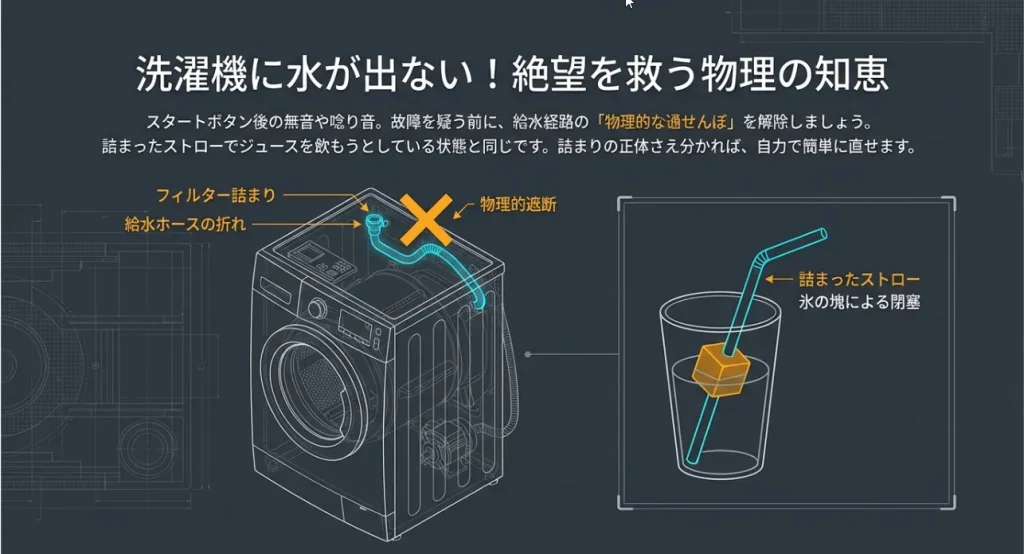 洗濯機に水が出ない！絶望を救う物理の知恵

スタートボタン後の無音や唸り音。故障を疑う前に、給水経路の「物理的な通せんぼ」を解除しましょう。
詰まったストローでジュースを飲もうとしている状態と同じです。詰まりの正体さえ分かれば、自力で簡単に直せます。

フィルター詰まり
給水ホースの折れ
物理的遮断

詰まったストロー
氷の塊による閉塞