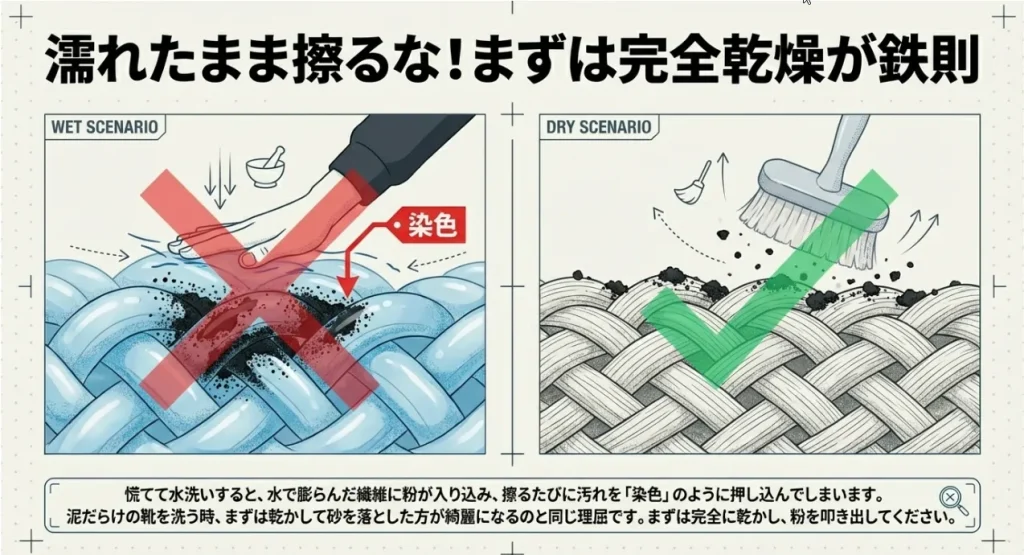 濡れたまま擦るな！まずは完全乾燥が鉄則

WET SCENARIO

染色

DRY SCENARIO

慌てて水洗いすると、水で膨らんだ繊維に粉が入り込み、擦るたびに汚れを「染色」のように押し込んでしまいます。
泥だらけの靴を洗う時、まずは乾かして砂を落とした方が綺麗になるのと同じ理屈です。まずは完全に乾かし、粉を叩き出してください。