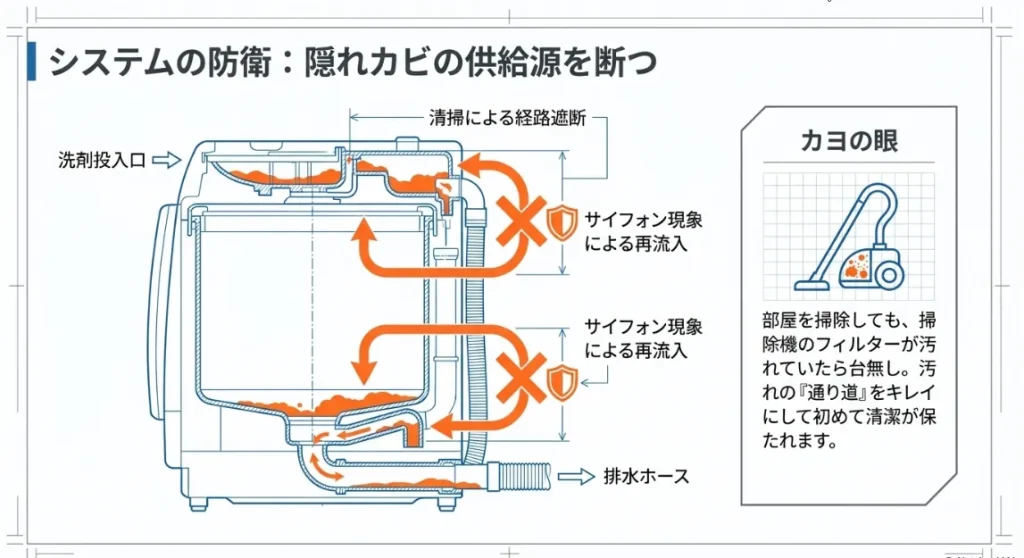 システムの防衛：隠れカビの供給源を断つ

清掃による経路遮断

洗剤投入口

サイフォン現象による再流入

サイフォン現象による再流入

排水ホース

カヨの眼

部屋を掃除しても、掃除機のフィルターが汚れていたら台無し。汚れの『通り道』をキレイにして初めて清潔が保たれます。