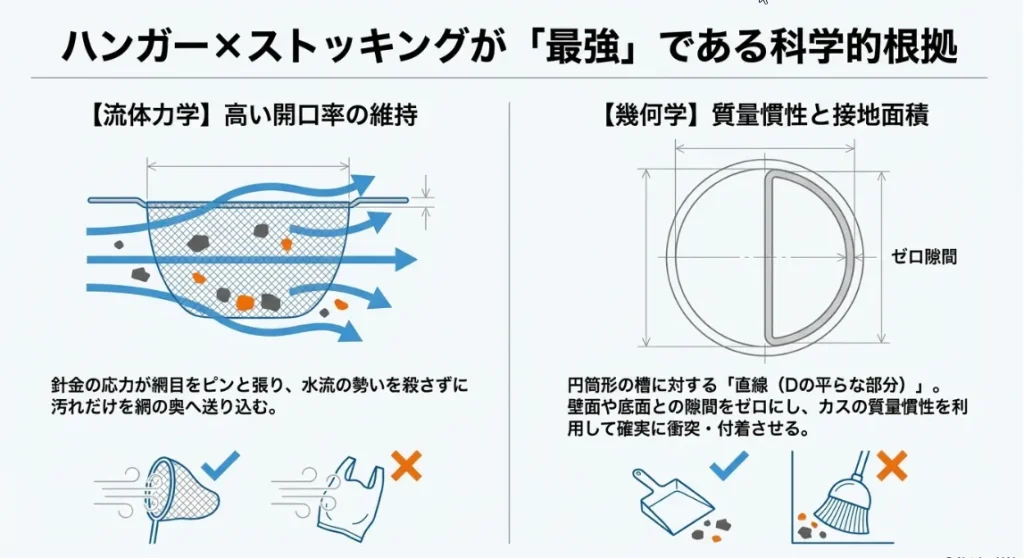 ハンガー×ストッキングが「最強」である科学的根拠

【流体力学】高い開口率の維持

針金の応力が網目をピンと張り、水流の勢いを殺さずに汚れだけを網の奥へ送り込む。

【幾何学】質量慣性と接地面積

ゼロ隙間

円筒形の槽に対する「直線（Dの平らな部分）」。壁面や底面との隙間をゼロにし、カスの質量慣性を利用して確実に衝突・付着させる。