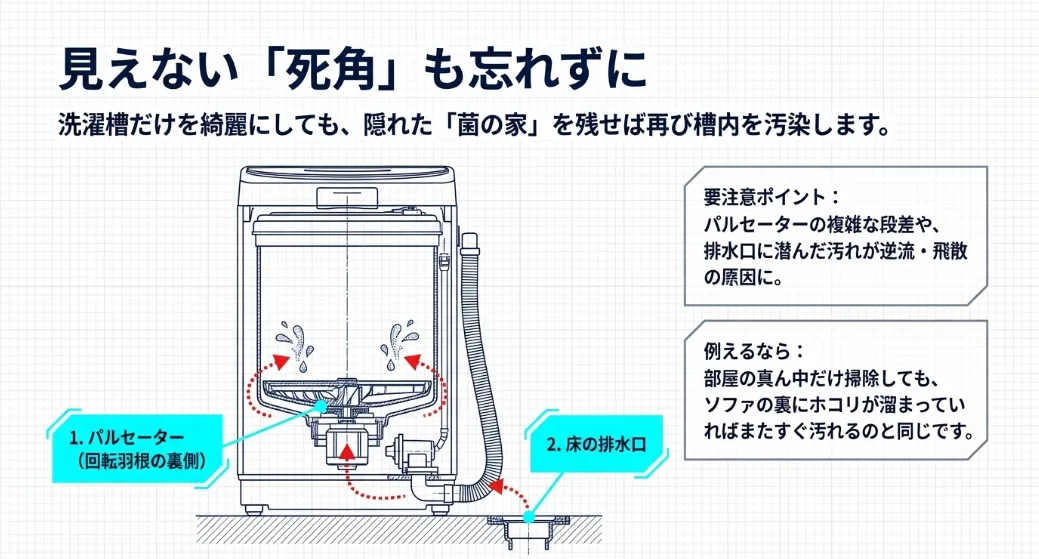 見えない「死角」も忘れずに

洗濯槽だけを綺麗にしても、隠れた「菌の家」を残せば再び槽内を汚染します。

要注意ポイント：
パルセーターの複雑な段差や、排水口に潜んだ汚れが逆流・飛散の原因に。

例えるなら：
部屋の真ん中だけ掃除しても、ソファの裏にホコリが溜まっていればまたすぐ汚れるのと同じです。

1. パルセーター
（回転羽根の裏側）

2. 床の排水口