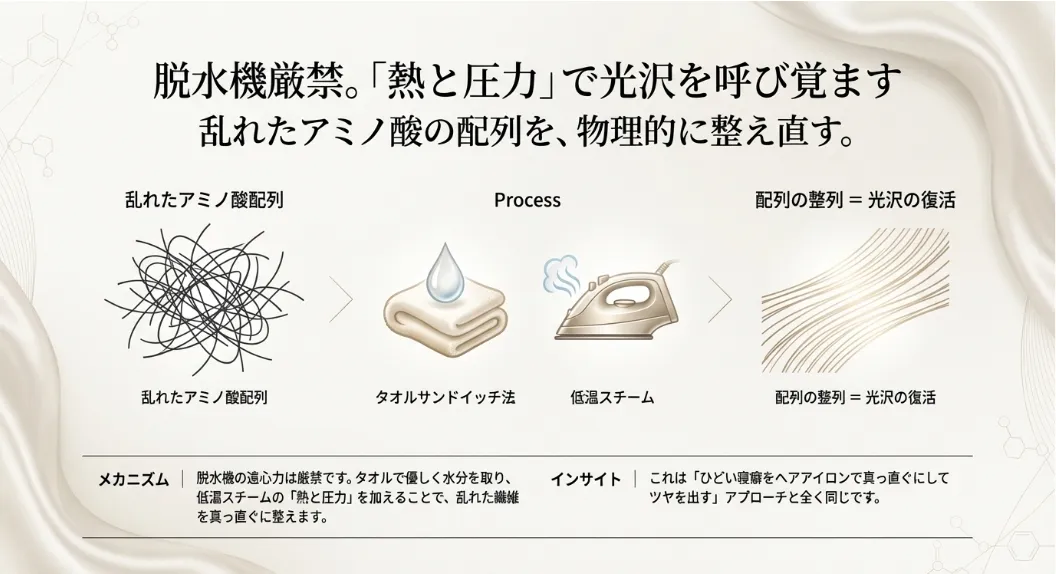 脱水機厳禁。「熱と圧力」で光沢を呼び覚ます
乱れたアミノ酸の配列を、物理的に整え直す。

乱れたアミノ酸配列

Process

配列の整列 = 光沢の復活

乱れたアミノ酸配列

タオルサンドイッチ法

低温スチーム

配列の整列 = 光沢の復活

メカニズム | 脱水機の遠心力は厳禁です。タオルで優しく水分を取り、低温スチームの「熱と圧力」を加えることで、乱れた繊維を真っ直ぐに整えます。

インサイト | これは「ひどい寝癖をヘアアイロンで真っ直ぐにしてツヤを出す」アプローチと全く同じです。