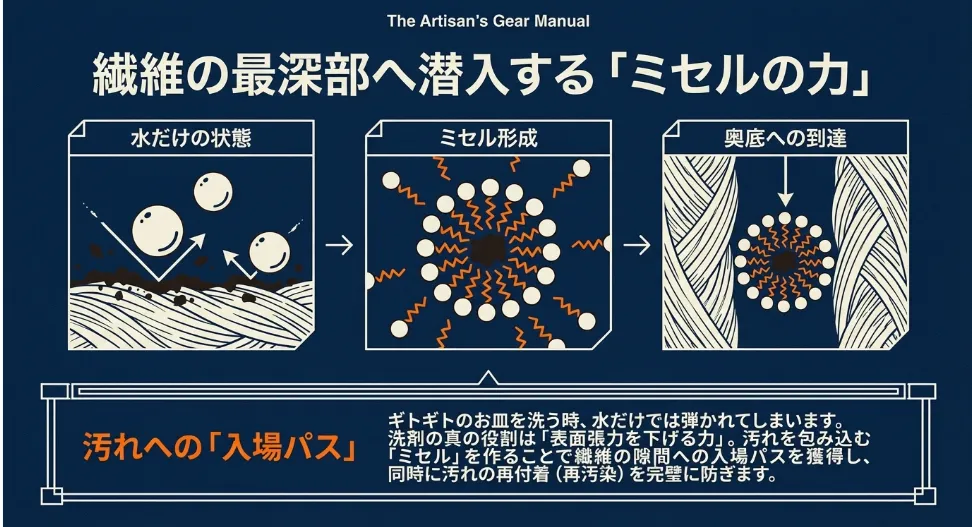 The Artisan's Gear Manual

繊維の最深部へ潜入する「ミセルの力」

水だけの状態

ミセル形成

奥底への到達

汚れへの「入場パス」

ギトギトのお皿を洗う時、水だけでは弾かれてしまいます。洗剤の真の役割は「表面張力を下げる力」。汚れを包み込む「ミセル」を作ることで繊維の隙間への入場パスを獲得し、同時に汚れの再付着（再汚染）を完璧に防ぎます。