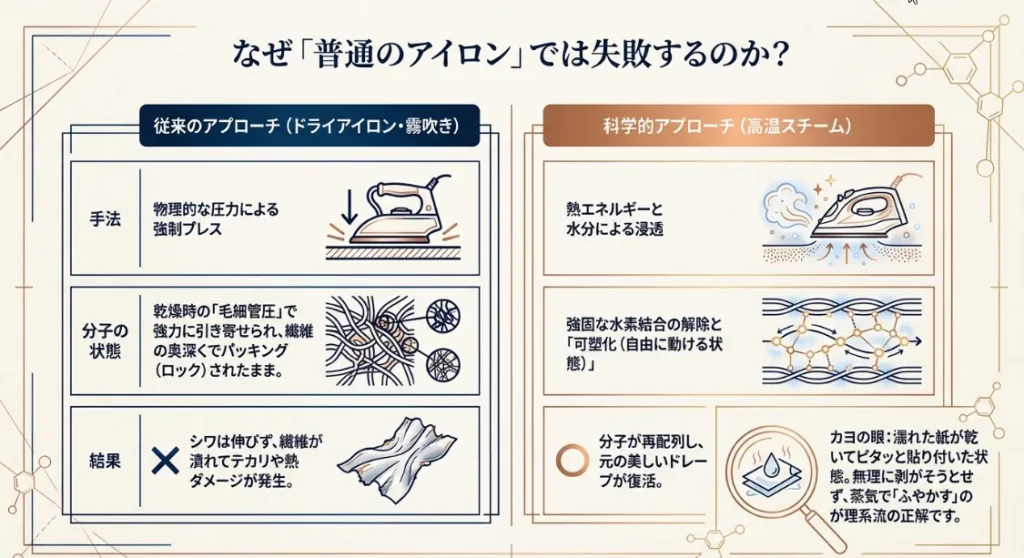 なぜ「普通のアイロン」では失敗するのか？

従来のアプローチ（ドライアイロン・霧吹き）

手法

物理的な圧力による強制プレス

分子の状態

乾燥時の「毛細管圧」で強力に引き寄せられ、繊維の奥深くでパッキング（ロック）されたまま。

結果

シワは伸びず、繊維が潰れてテカリや熱ダメージが発生。

科学的アプローチ（高温スチーム）

熱エネルギーと水分による浸透

強固な水素結合の解除と「可塑化（自由に動ける状態）」

分子が再配列し、元の美しいドレープが復活。

カヨの眼：濡れた紙が乾いてピタッと貼り付いた状態。無理に剥がそうとせず、蒸気で「ふやかす」のが理系流の正解です。