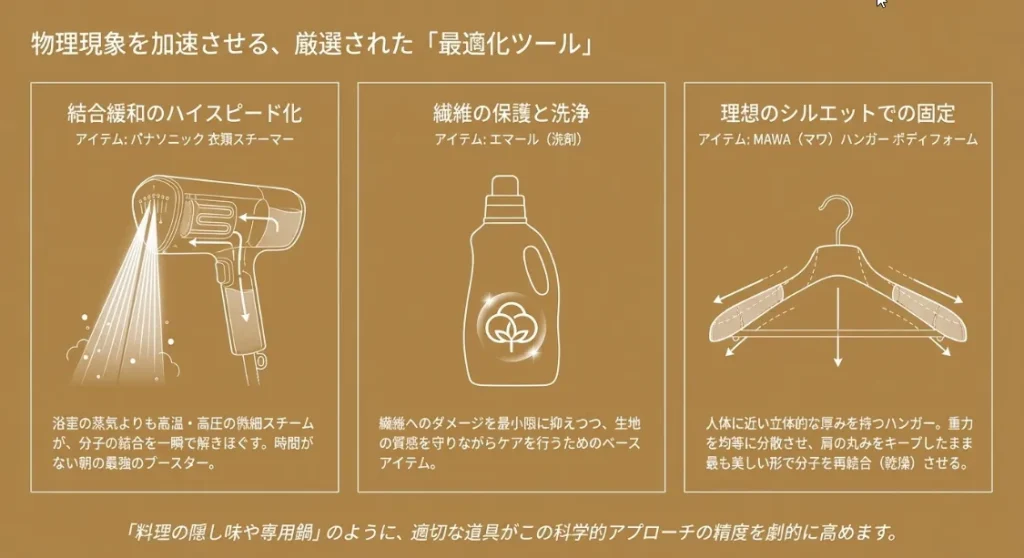 物理現象を加速させる、厳選された「最適化ツール」

結合緩和のハイスピード化
アイテム: パナソニック 衣類スチーマー

浴室の蒸気よりも高温・高圧の微細スチームが、分子の結合を一瞬で解きほぐす。時間がない朝の最強のブースター。

繊維の保護と洗浄
アイテム: エマール（洗剤）

繊維へのダメージを最小限に抑えつつ、生地の質感を守りながらケアを行うためのベースアイテム。

理想のシルエットでの固定
アイテム: MAWA（マワ）ハンガー ボディフォーム

人体に近い立体的な厚みを持つハンガー。重力を均等に分散させ、肩の丸みをキープしたまま最も美しい形で分子を再結合（乾燥）させる。

「料理の隠し味や専用鍋」のように、適切な道具がこの科学的アプローチの精度を劇的に高めます。