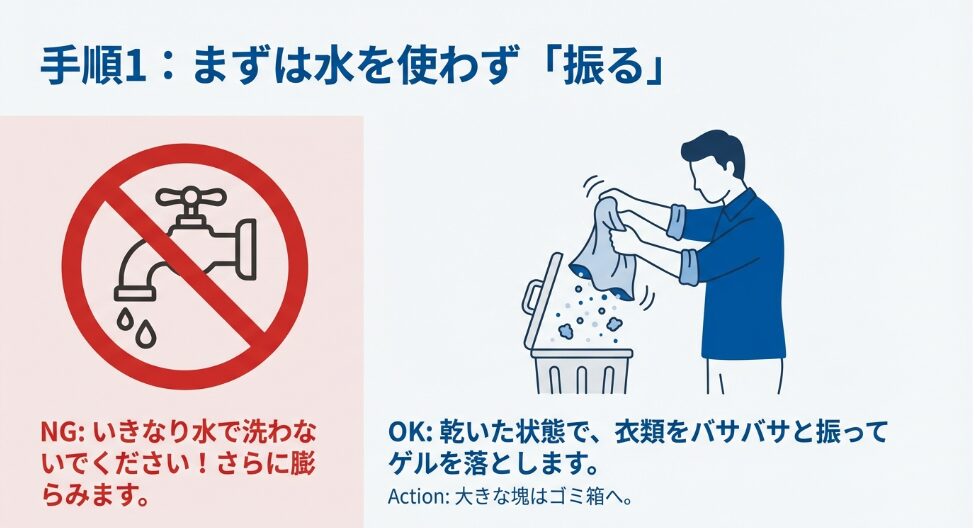 手順1：まずは水を使わず「振る」

NG: いきなり水で洗わないでください！さらに膨らみます。

OK: 乾いた状態で、衣類をバサバサと振ってゲルを落とします。

Action: 大きな塊はゴミ箱へ。