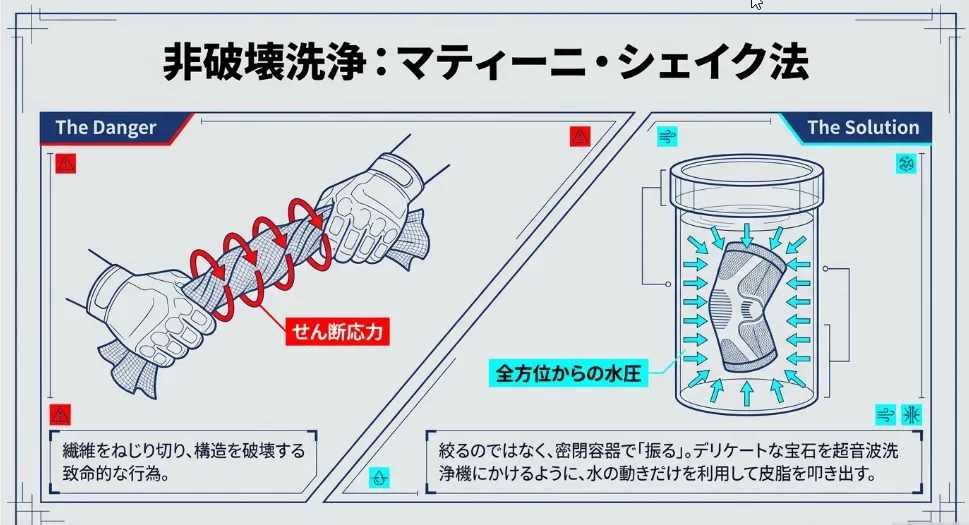 非破壊洗浄：マティーニ・シェイク法

The Danger

せん断応力

繊維をねじり切り、構造を破壊する致命的な行為。

The Solution

全方位からの水圧

絞るのではなく、密閉容器で「振る」。デリケートな宝石を超音波洗浄機にかけるように、水の動きだけを利用して皮脂を叩き出す。