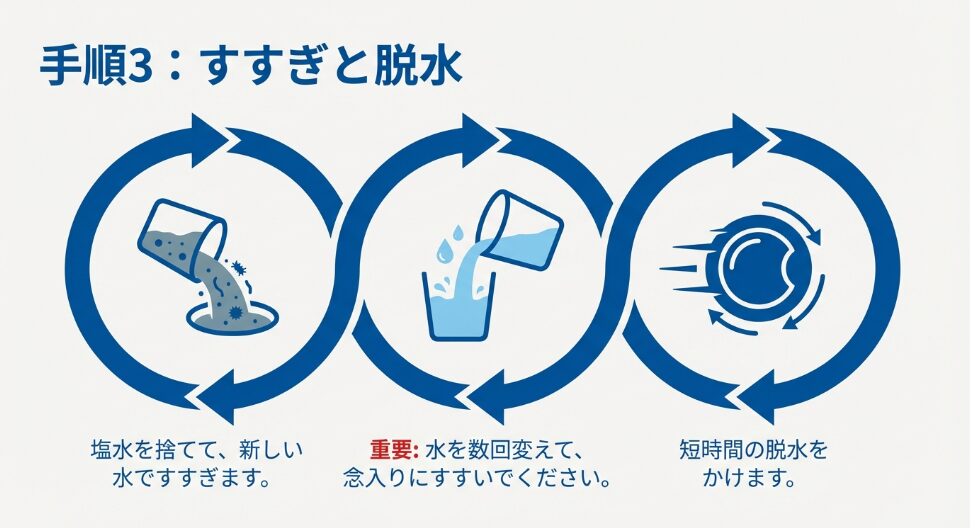 手順3：すすぎと脱水

塩水を捨てて、新しい水ですすぎます。

重要: 水を数回変えて、念入りにすすいでください。

短時間の脱水をかけます。