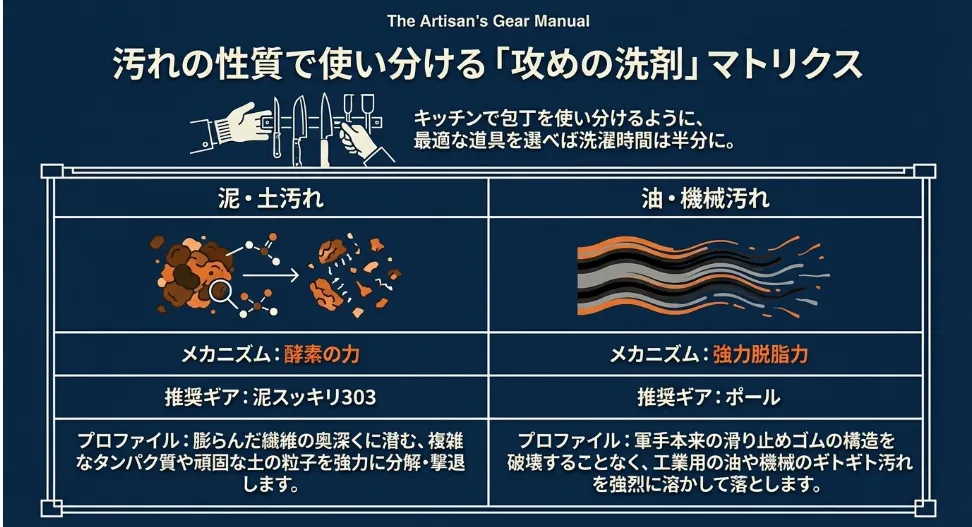 The Artisan's Gear Manual

汚れの性質で使い分ける「攻めの洗剤」マトリクス

キッチンで包丁を使い分けるように、最適な道具を選べば洗濯時間は半分に。

| 泥・土汚れ | 油・機械汚れ |
|---|---|
| メカニズム：酵素の力 | メカニズム：強力脱脂力 |
| 推奨ギア：泥スッキリ303 | 推奨ギア：ポール |
| プロファイル：膨らんだ繊維の奥深くに潜む、複雑なタンパク質や頑固な土の粒子を強力に分解・撃退します。 | プロファイル：軍手本来の滑り止めゴムの構造を破壊することなく、工業用の油や機械のギトギト汚れを強烈に溶かして落とします。 |