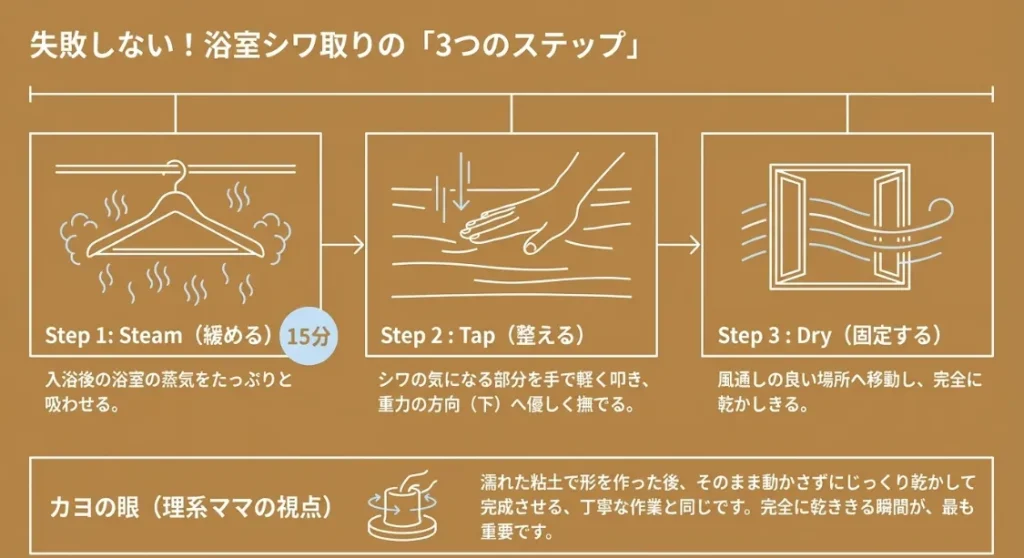 失敗しない！浴室シワ取りの「3つのステップ」

Step 1: Steam（緩める） 15分

入浴後の浴室の蒸気をたっぷりと吸わせる。

Step 2 : Tap（整える）

シワの気になる部分を手で軽く叩き、重力の方向（下）へ優しく撫でる。

Step 3 : Dry（固定する）

風通しの良い場所へ移動し、完全に乾かしきる。

カヨの眼（理系ママの視点）

濡れた粘土で形を作った後、そのまま動かさずにじっくり乾かして完成させる、丁寧な作業と同じです。完全に乾ききる瞬間が、最も重要です。