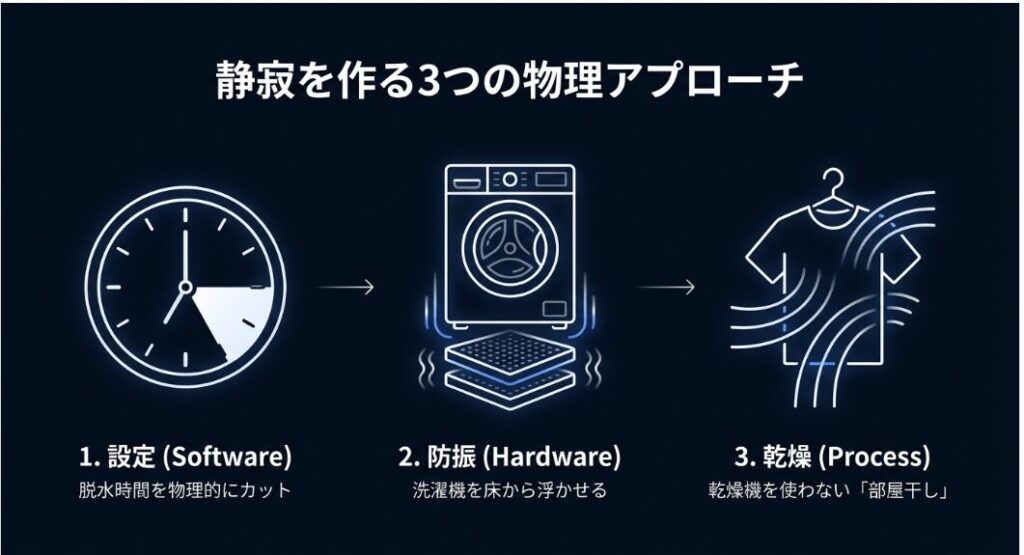 静寂を作る3つの物理アプローチ

1. 設定 (Software)
脱水時間を物理的にカット

2. 防振 (Hardware)
洗濯機を床から浮かせる

3. 乾燥 (Process)
乾燥機を使わない「部屋干し」