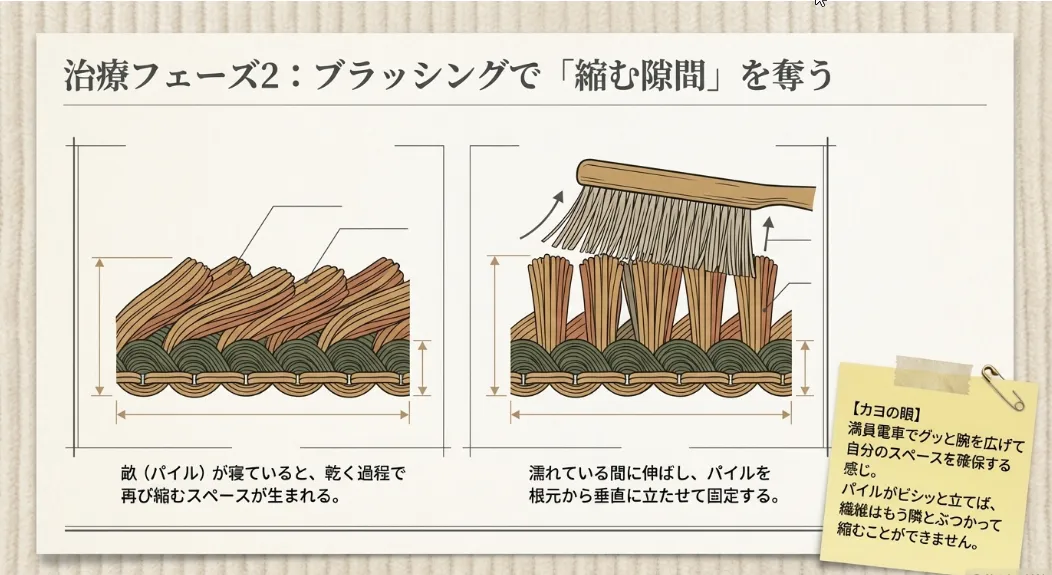 治療フェーズ2：ブラッシングで「縮む隙間」を奪う

畝（パイル）が寝ていると、乾く過程で再び縮むスペースが生まれる。

濡れている間に伸ばし、パイルを根元から垂直に立たせて固定する。

【カヨの眼】
満員電車でグッと腕を広げて自分のスペースを確保する感じ。
パイルがビシッと立てば、繊維はもう隣とぶつかって縮むことができません。