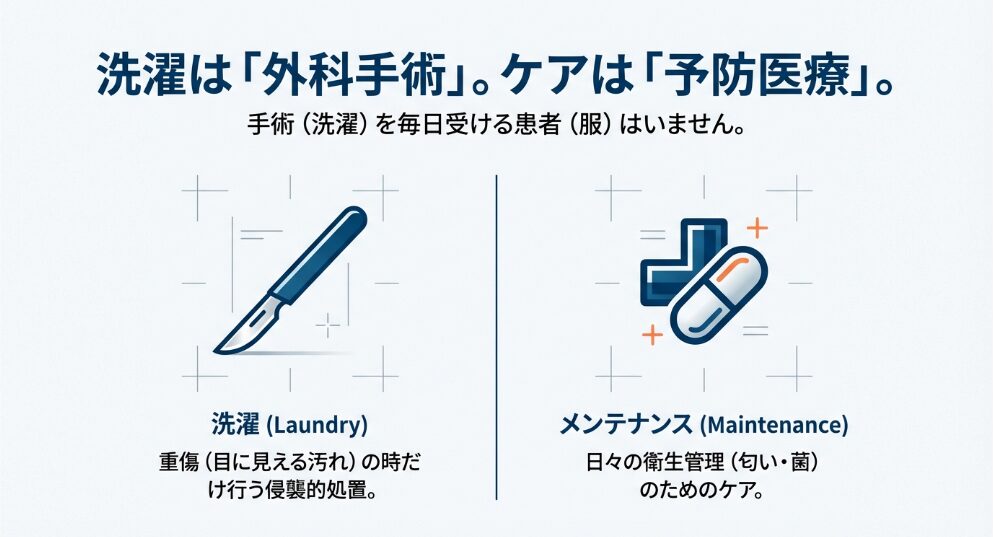 洗濯は「外科手術」。ケアは「予防医療」。

手術（洗濯）を毎日受ける患者（服）はいません。

洗濯 (Laundry)

重傷（目に見える汚れ）の時だけ行う侵襲的処置。

メンテナンス (Maintenance)

日々の衛生管理（匂い・菌）のためのケア。