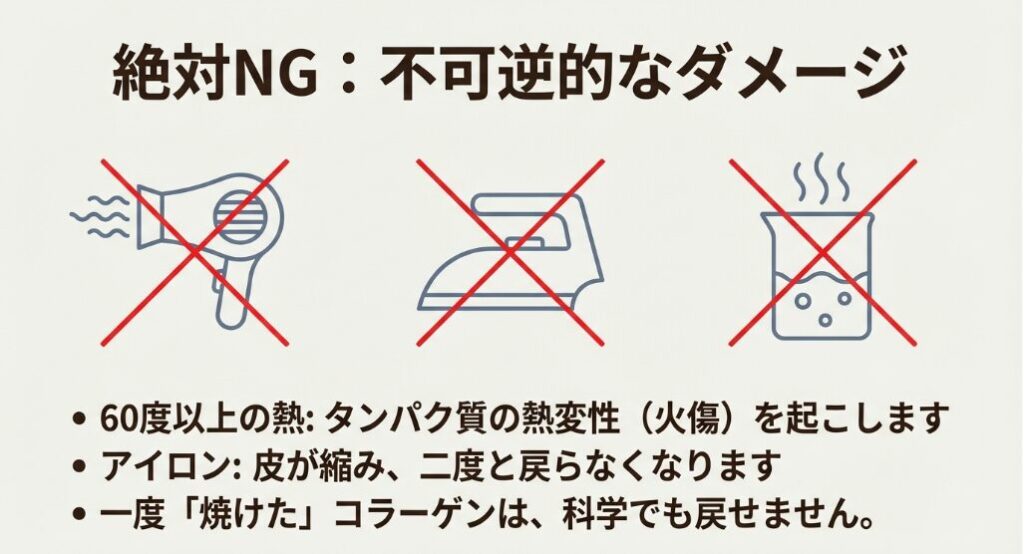 絶対NG：不可逆的なダメージ

• 60度以上の熱: タンパク質の熱変性（火傷）を起こします
• アイロン: 皮が縮み、二度と戻らなくなります
• 一度「焼けた」コラーゲンは、科学でも戻せません。