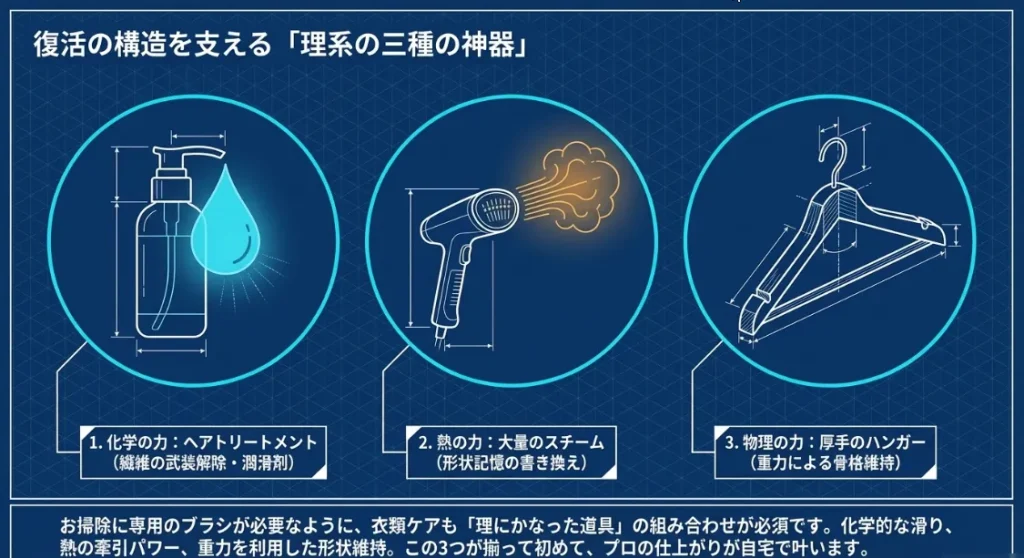 復活の構造を支える「理系の三種の神器」

1. 化学の力：ヘアトリートメント
（繊維の武装解除・潤滑剤）

2. 熱の力：大量のスチーム
（形状記憶の書き換え）

3. 物理の力：厚手のハンガー
（重力による骨格維持）

お掃除に専用のブラシが必要なように、衣類ケアも「理にかなった道具」の組み合わせが必須です。化学的な滑り、熱の牽引パワー、重力を利用した形状維持。この3つが揃って初めて、プロの仕上がりが自宅で叶います。