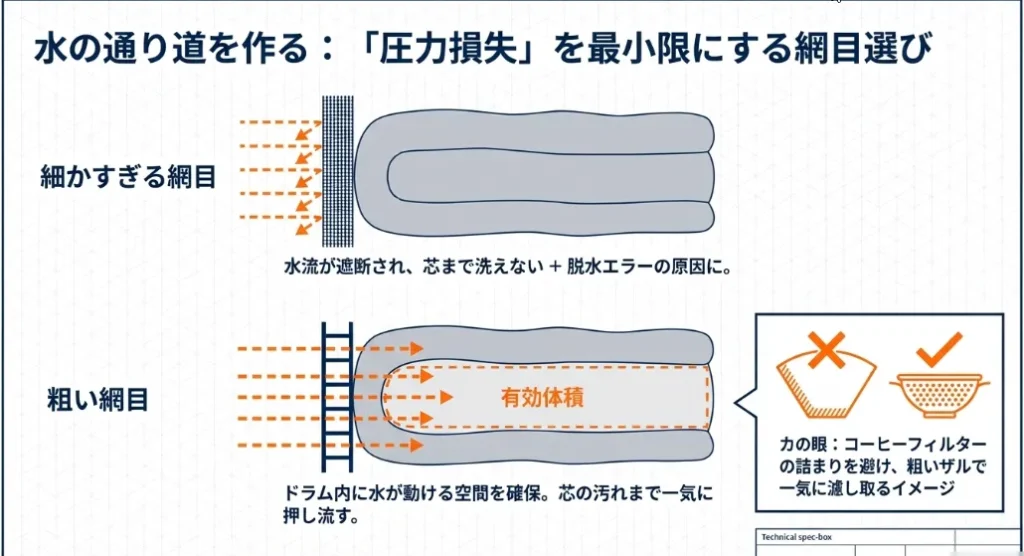 水の通り道を作る：「圧力損失」を最小限にする網目選び

細かすぎる網目

水流が遮断され、芯まで洗えない + 脱水エラーの原因に。

粗い網目

有効体積

ドラム内に水が動ける空間を確保。芯の汚れまで一気に押し流す。

カの眼：コーヒーフィルターの詰まりを避け、粗いザルで一気に濾し取るイメージ

Technical spec-box