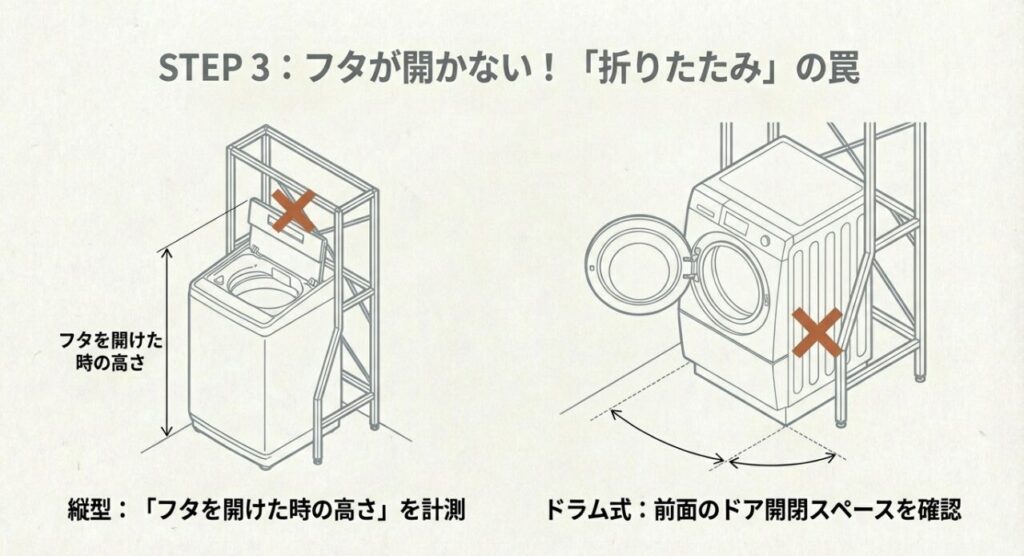 STEP 3：フタが開かない！「折りたたみ」の罠

フタを開けた時の高さ

縦型：「フタを開けた時の高さ」を計測

ドラム式：前面のドア開閉スペースを確認