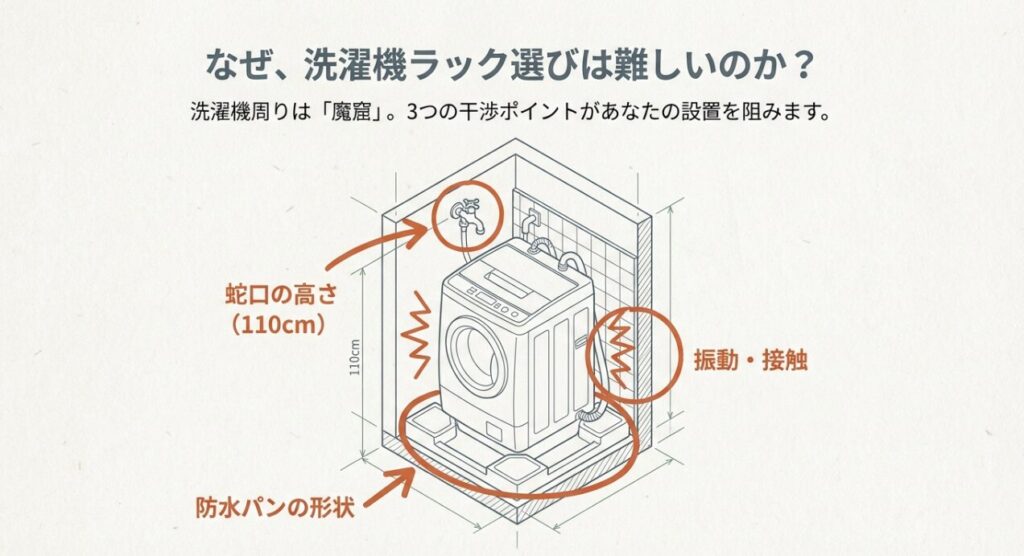 なぜ、洗濯機ラック選びは難しいのか？

洗濯機周りは「魔窟」。3つの干渉ポイントがあなたの設置を阻みます。

蛇口の高さ
(110cm)

110cm

振動・接触

防水パンの形状