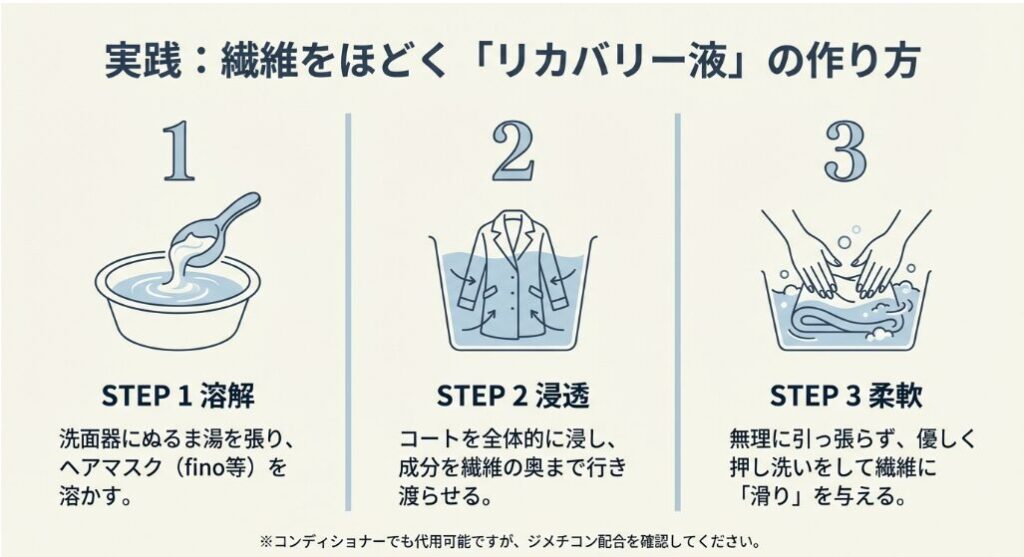 実践：繊維をほどく「リカバリー液」の作り方

1

STEP 1 溶解

洗面器にぬるま湯を張り、ヘアマスク（fino等）を溶かす。

2

STEP 2 浸透

コートを全体的に浸し、成分を繊維の奥まで行き渡らせる。

3

STEP 3 柔軟

無理に引っ張らず、優しく押し洗いをして繊維に「滑り」を与える。

※コンディショナーでも代用可能ですが、ジメチコン配合を確認してください。