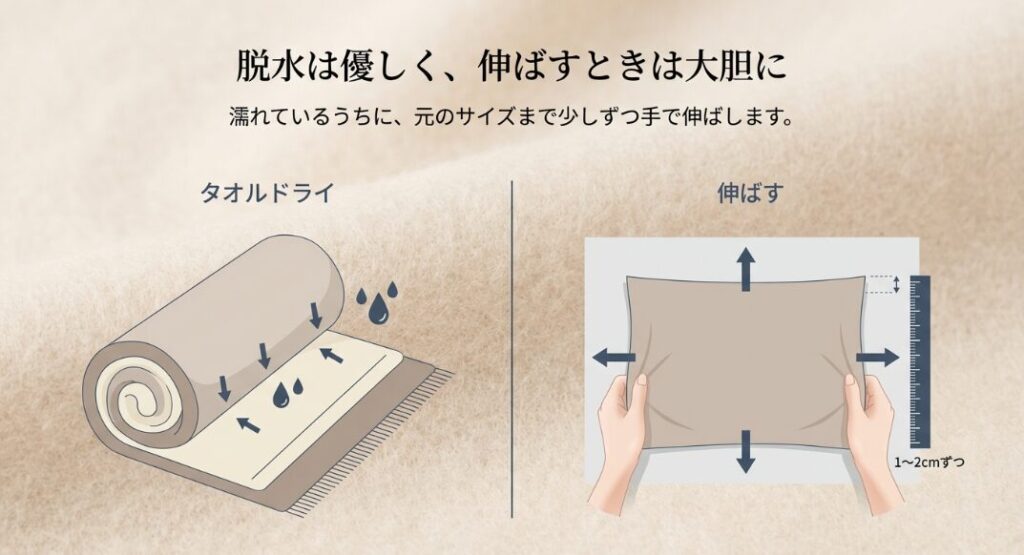 脱水は優しく、伸ばすときは大胆に

濡れているうちに、元のサイズまで少しずつ手で伸ばします。

タオルドライ

伸ばす

1〜2cmずつ