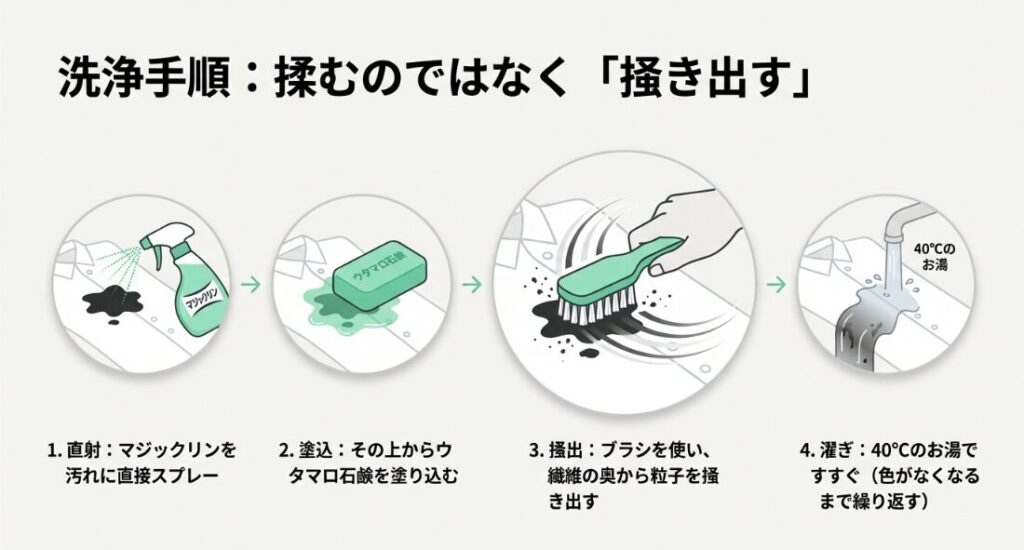 洗浄手順：揉むのではなく「掻き出す」

マジックリン

ウタマロ石鹸

40℃のお湯

1. 直射：マジックリンを汚れに直接スプレー

2. 塗込：その上からウタマロ石鹸を塗り込む

3. 掻出：ブラシを使い、繊維の奥から粒子を掻き出す

4. 濯ぎ：40℃のお湯ですすぐ（色がなくなるまで繰り返す）