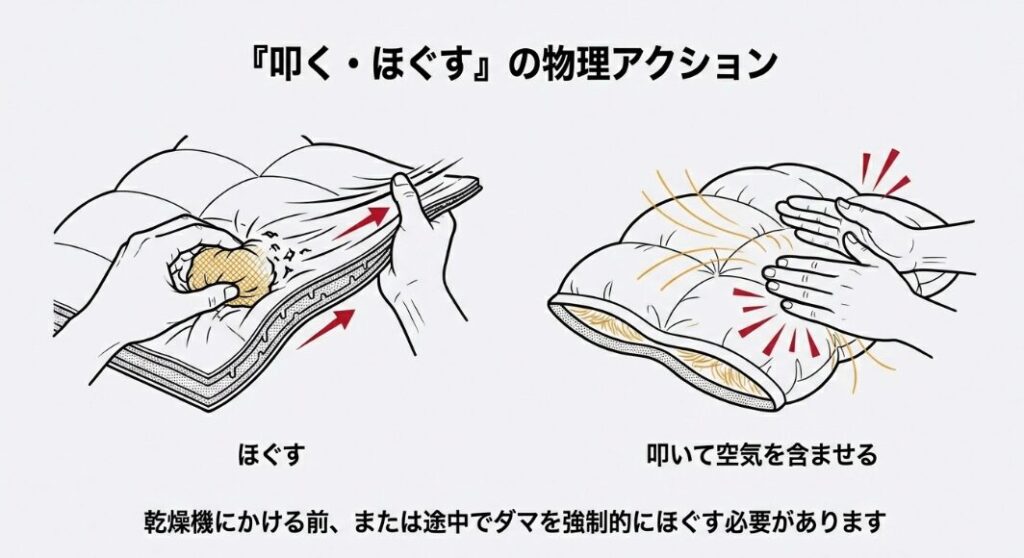 『叩く・ほぐす』の物理アクション

ほぐす

叩いて空気を含ませる

乾燥機にかける前、または途中でダマを強制的にほぐす必要があります