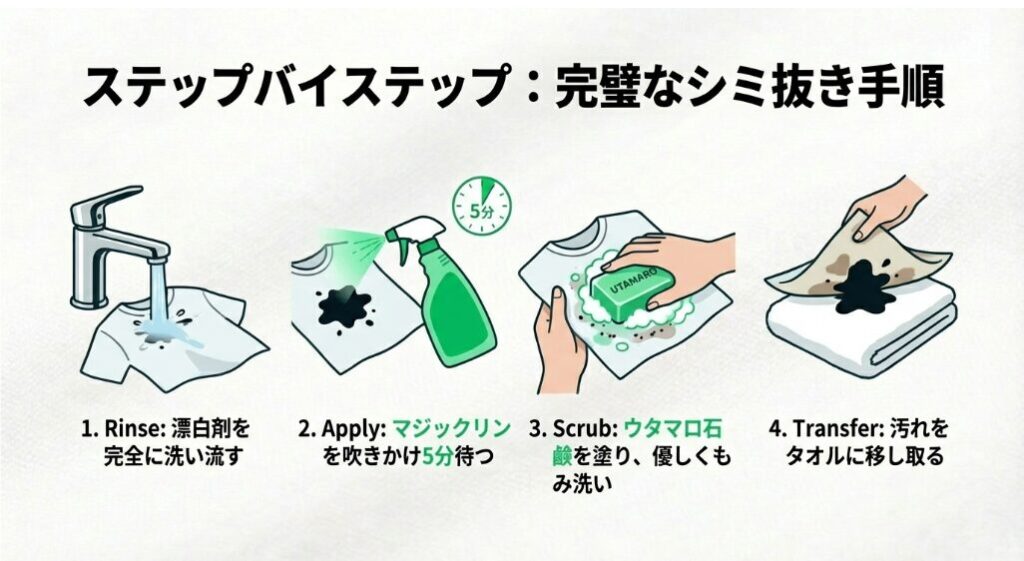 ステップバイステップ：完璧なシミ抜き手順

5分

UTAMARO

1. Rinse: 漂白剤を完全に洗い流す

2. Apply: マジックリンを吹きかけ5分待つ

3. Scrub: ウタマロ石鹸を塗り、優しくもみ洗い

4. Transfer: 汚れをタオルに移し取る