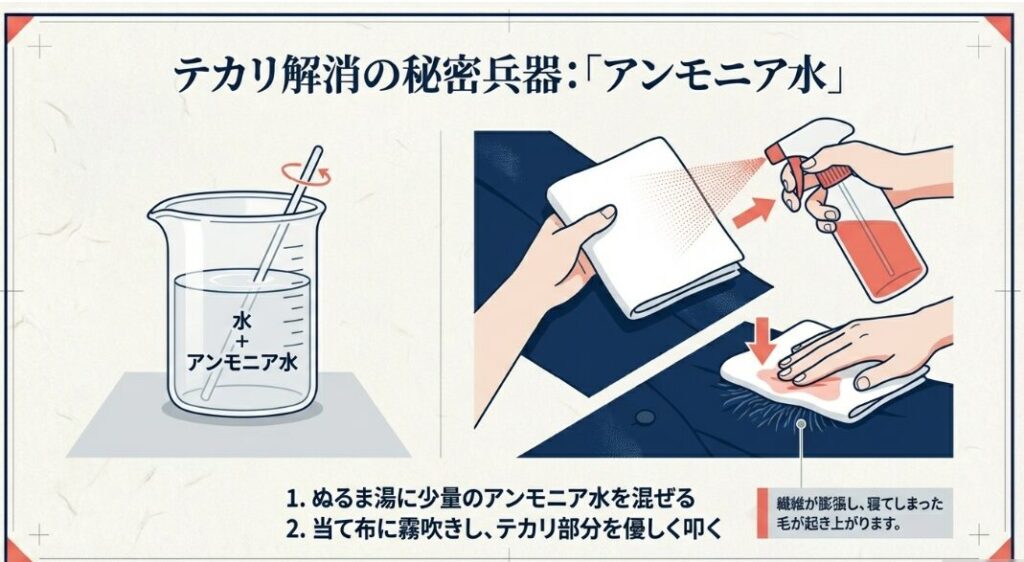 テカリ解消の秘密兵器:「アンモニア水」

水
+
アンモニア水

1. ぬるま湯に少量のアンモニア水を混ぜる
2. 当て布に霧吹きし、テカリ部分を優しく叩く

繊維が膨張し、寝てしまった毛が起き上がります。